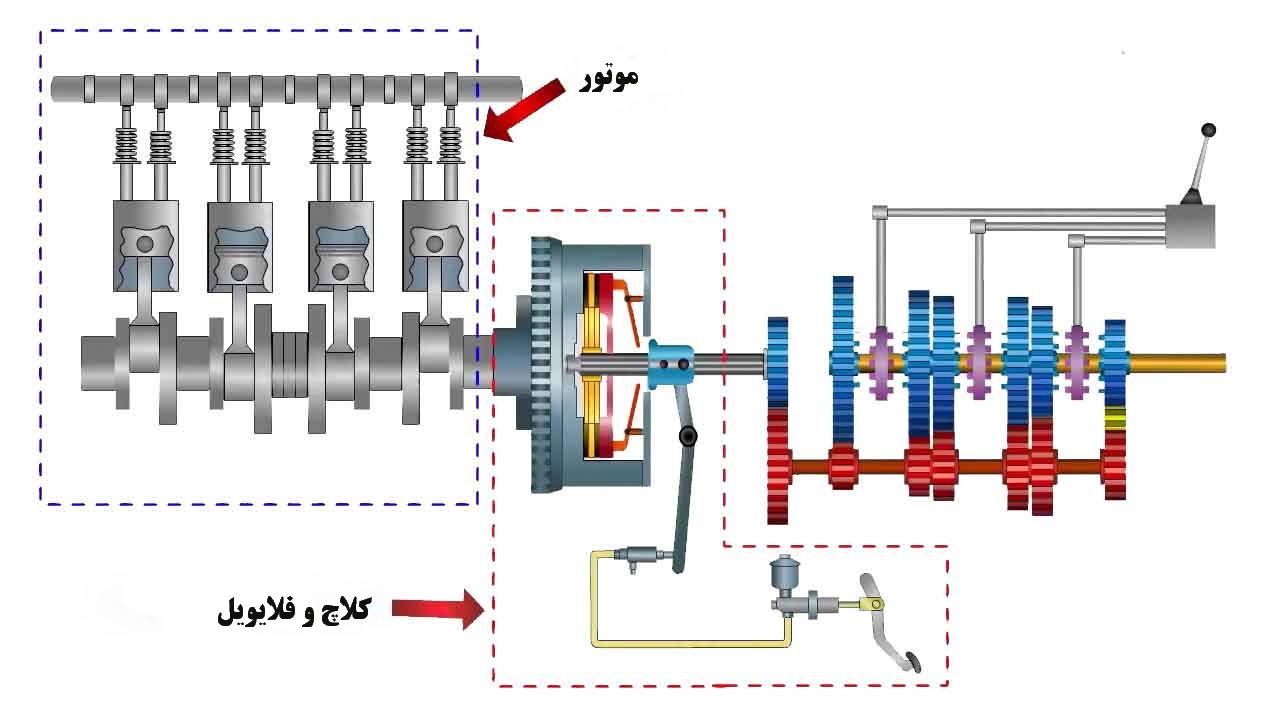 موتور

کلاچ و فلایویل