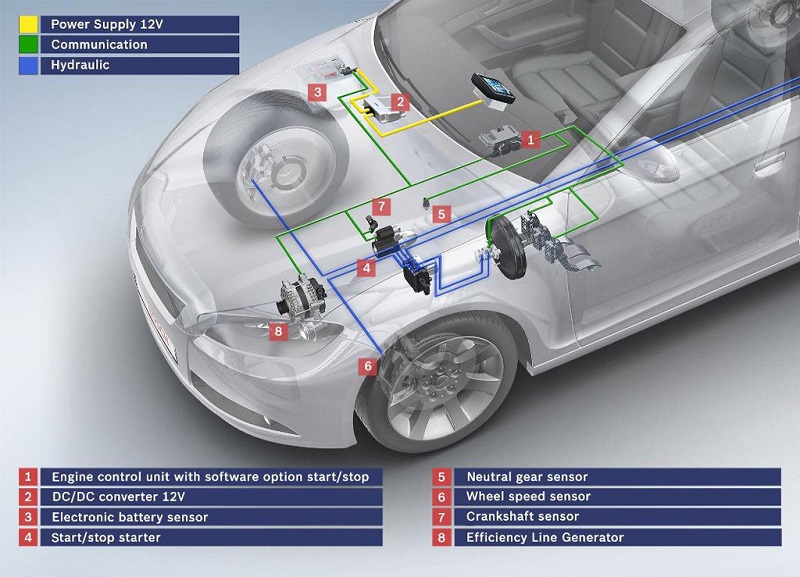 Power Supply 12V
Communication
Hydraulic

3
2
1
7
5
4
8
6

1 Engine control unit with software option start/stop
2 DC/DC converter 12V
3 Electronic battery sensor
4 Start/stop starter

5 Neutral gear sensor
6 Wheel speed sensor
7 Crankshaft sensor
8 Efficiency Line Generator